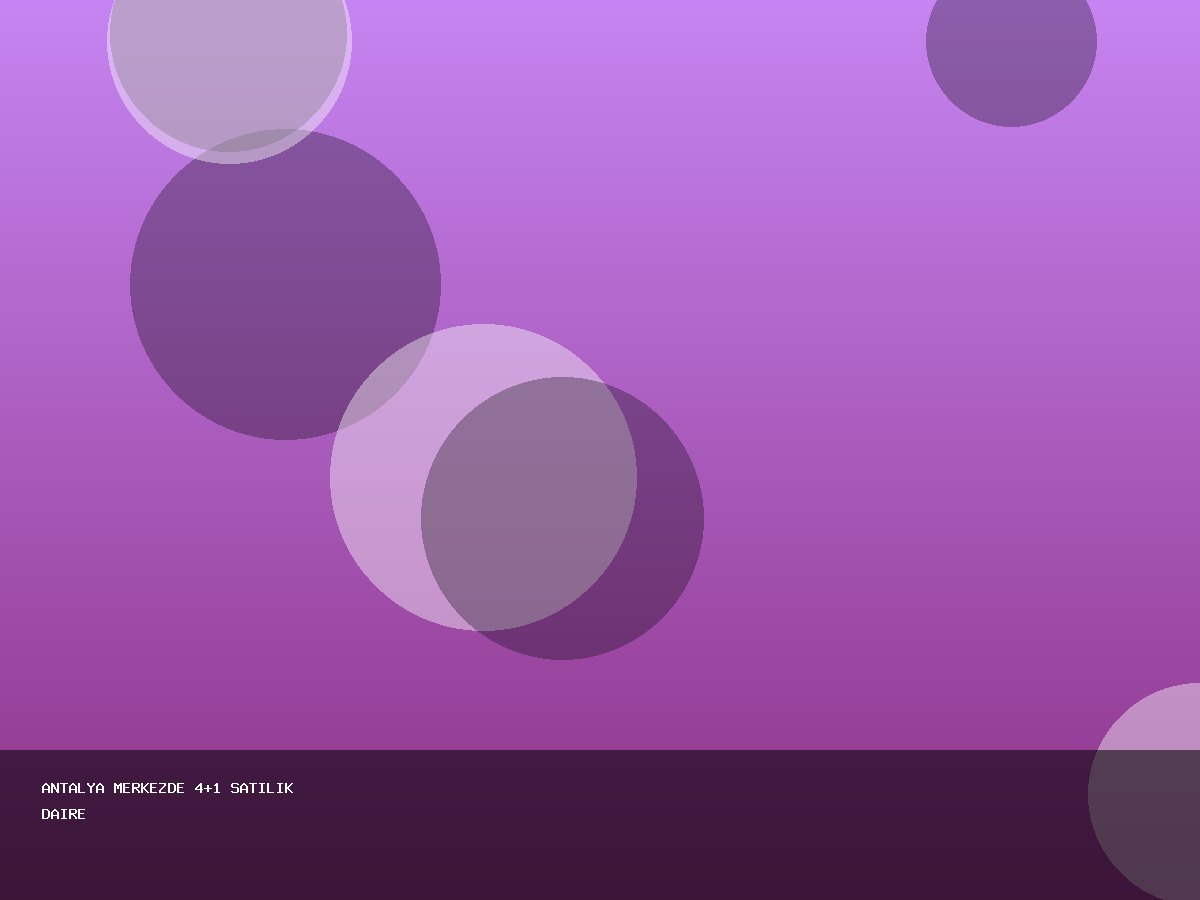 ANTALYA MERKEZDE 4+1 SATILIK DAIRE